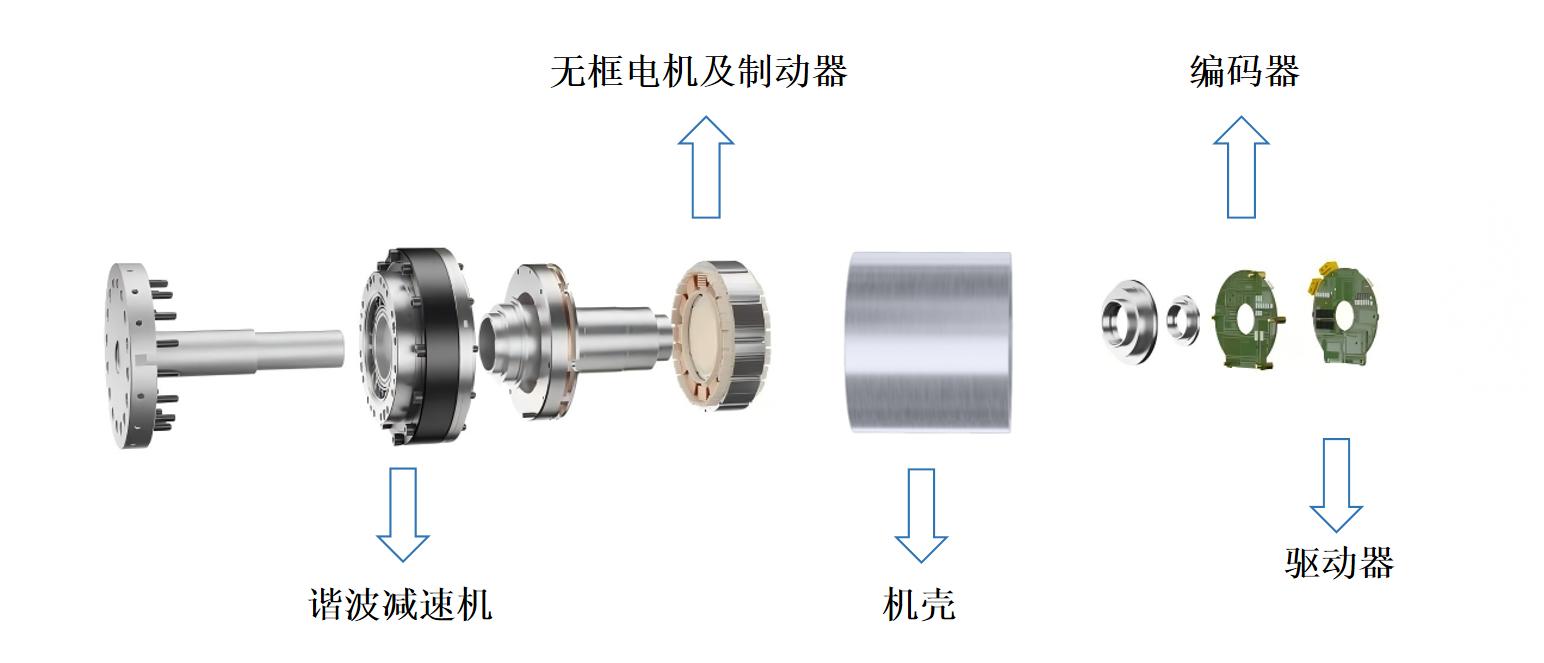 无框电机及制动器

编码器

谐波减速机

机壳

驱动器